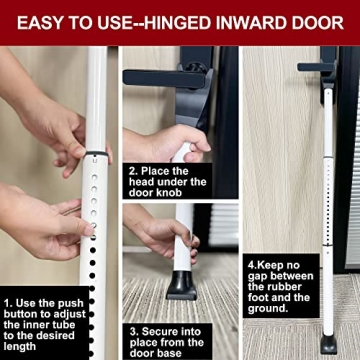 EASY TO USE--HINGED INWARD DOOR

1. Use the push button to adjust the inner tube to the desired length

2. Place the head under the door knob

3. Secure into place from the door base

4.Keep no gap between the rubber foot and the ground.