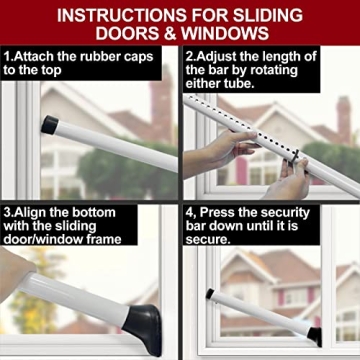 INSTRUCTIONS FOR SLIDING DOORS & WINDOWS

1.Attach the rubber caps to the top

2.Adjust the length of the bar by rotating either tube.

3.Align the bottom with the sliding door/window frame

4, Press the security bar down until it is secure.