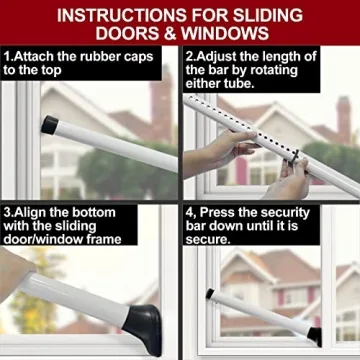 INSTRUCTIONS FOR SLIDING DOORS & WINDOWS

1.Attach the rubber caps to the top

2.Adjust the length of the bar by rotating either tube.

3.Align the bottom with the sliding door/window frame

4, Press the security bar down until it is secure.