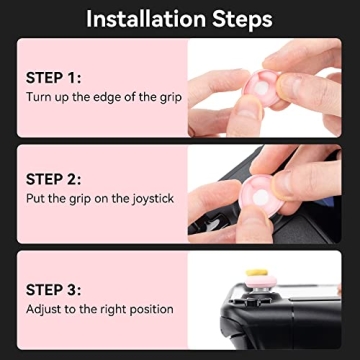 Installation Steps

STEP 1:
Turn up the edge of the grip

STEP 2:
Put the grip on the joystick

STEP 3:
Adjust to the right position