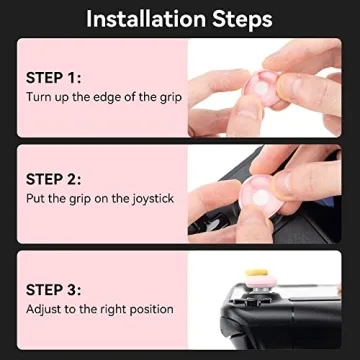 Installation Steps

STEP 1:
Turn up the edge of the grip

STEP 2:
Put the grip on the joystick

STEP 3:
Adjust to the right position