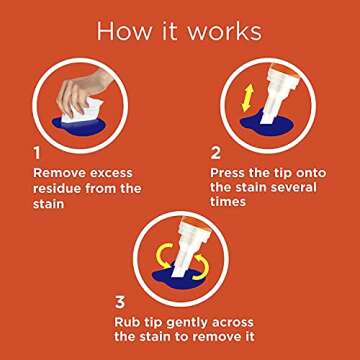 How it works

1
Remove excess residue from the stain

2
Press the tip onto the stain several times

3
Rub tip gently across the stain to remove it