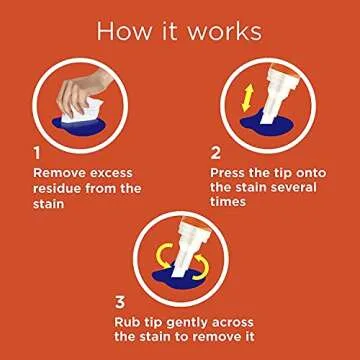 How it works

1
Remove excess residue from the stain

2
Press the tip onto the stain several times

3
Rub tip gently across the stain to remove it