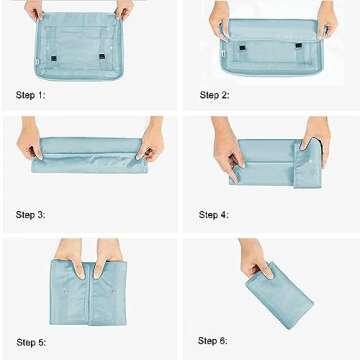 Step 1:

Step 2:

Step 3:

Step 4:

Step 5:

Step 6: