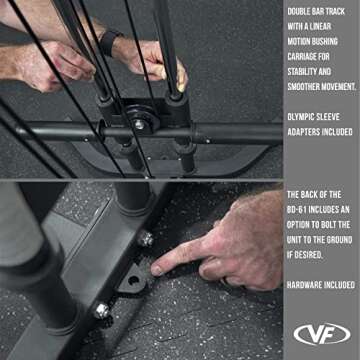 DOUBLE BAR TRACK WITH A LINEAR MOTION BUSHING CARRIAGE FOR STABILITY AND SMOOTHER MOVEMENT.

OLYMPIC SLEEVE ADAPTERS INCLUDED

THE BACK OF THE BD-61 INCLUDES AN OPTION TO BOLT THE UNIT TO THE GROUND IF DESIRED.

HARDWARE INCLUDED

VF