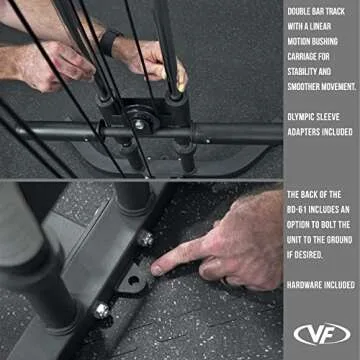 DOUBLE BAR TRACK WITH A LINEAR MOTION BUSHING CARRIAGE FOR STABILITY AND SMOOTHER MOVEMENT.

OLYMPIC SLEEVE ADAPTERS INCLUDED

THE BACK OF THE BD-61 INCLUDES AN OPTION TO BOLT THE UNIT TO THE GROUND IF DESIRED.

HARDWARE INCLUDED

VF