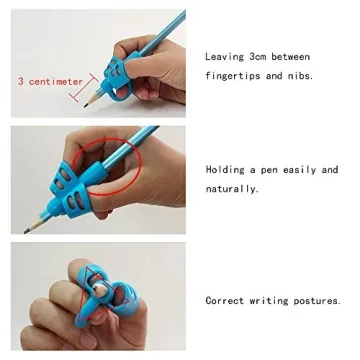 3 centimeter

Leaving 3cm between fingertips and nibs.

Holding a pen easily and naturally.

Correct writing postures.