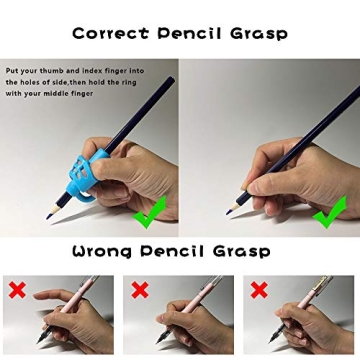 Correct Pencil Grasp

Put your thumb and index finger into the holes of side,then hold the ring with your middle finger

Wrong Pencil Grasp