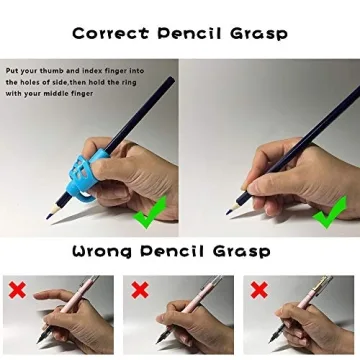 Correct Pencil Grasp

Put your thumb and index finger into the holes of side,then hold the ring with your middle finger

Wrong Pencil Grasp