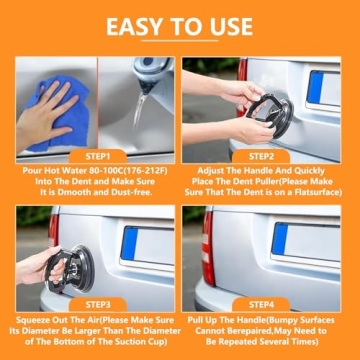 EASY TO USE

STEP1

Pour Hot Water 80-100C(176-212F) Into The Dent and Make Sure It is Dmooth and Dust-free.

STEP2

Adjust The Handle And Quickly Place The Dent Puller(Please Make Sure That The Dent is on a Flatsurface)

STEP3

Squeeze Out The Air(Please Make Sure Its Diameter Be Larger Than The Diameter of The Bottom of The Suction Cup)

STEP4

Pull Up The Handle(Bumpy Surfaces Cannot Berepaired,May Need to Be Repeated Several Times)