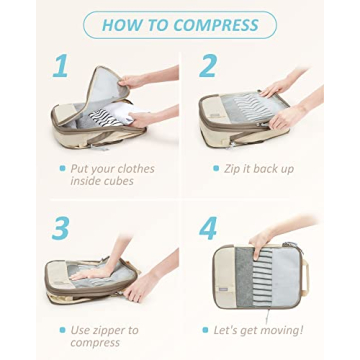 HOW TO COMPRESS

1

Put your clothes inside cubes

2

Zip it back up

3

Use zipper to compress

4

Let's get moving!