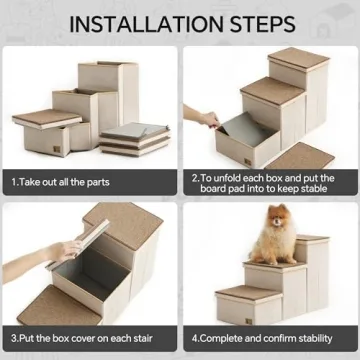 INSTALLATION STEPS

1.Take out all the parts

2.To unfold each box and put the board pad into to keep stable

3.Put the box cover on each stair

4.Complete and confirm stability