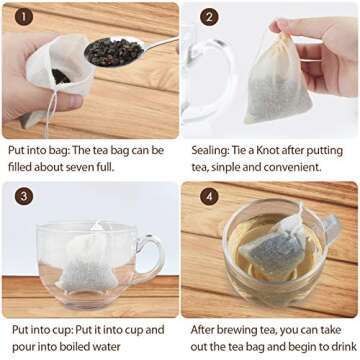 1

Put into bag: The tea bag can be filled about seven full.

2

Sealing: Tie a Knot after putting tea, sinple and convenient.

3

Put into cup: Put it into cup and pour into boiled water

4

After brewing tea, you can take out the tea bag and begin to drink