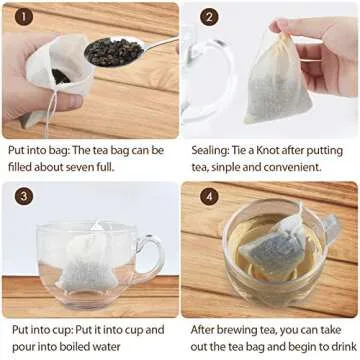 1

Put into bag: The tea bag can be filled about seven full.

2

Sealing: Tie a Knot after putting tea, sinple and convenient.

3

Put into cup: Put it into cup and pour into boiled water

4

After brewing tea, you can take out the tea bag and begin to drink