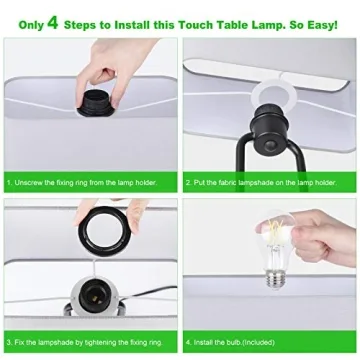 Only 4 Steps to Install this Touch Table Lamp. So Easy!

1. Unscrew the fixing ring from the lamp holder.

2. Put the fabric lampshade on the lamp holder.

3. Fix the lampshade by tightening the fixing ring.

4. Install the bulb.(Included)