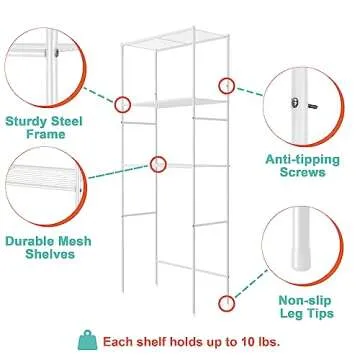 Sturdy Steel Frame

Durable Mesh Shelves

Anti-tipping Screws

Non-slip Leg Tips

Each shelf holds up to 10 lbs.