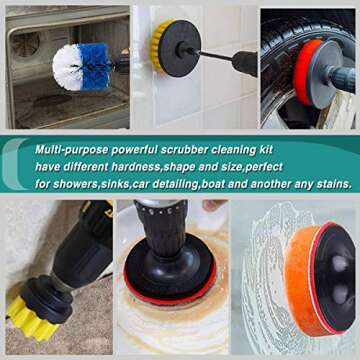 Multi-purpose powerful scrubber cleaning kit have different hardness,shape and size,perfect for showers,sinks,car detailing,boat and another any stains.