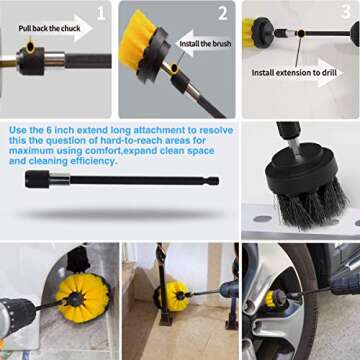 1

Pull back the chuck

2

Install the brush

3

Install extension to drill

Use the 6 inch extend long attachment to resolve this the question of hard-to-reach areas for maximum using comfort,expand clean space and cleaning efficiency.