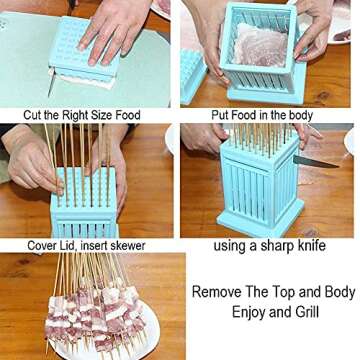 Cut the Right Size Food

Put Food in the body

Cover Lid, insert skewer

using a sharp knife

Remove The Top and Body
Enjoy and Grill