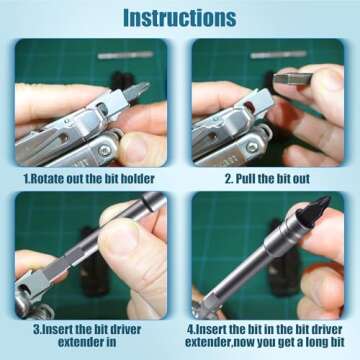 Instructions

1.Rotate out the bit holder

2. Pull the bit out

3.Insert the bit driver extender in

4.Insert the bit in the bit driver extender,now you get a long bit