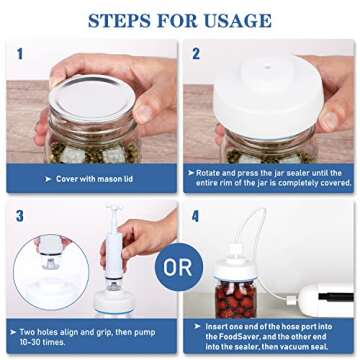 STEPS FOR USAGE

1

➤ Cover with mason lid

2

➤ Rotate and press the jar sealer until the entire rim of the jar is completely covered.

3

➤ Two holes align and grip, then pump 10-30 times.

OR

4

➤ Insert one end of the hose port into the FoodSaver, and the other end into the sealer, then vacuum seal.