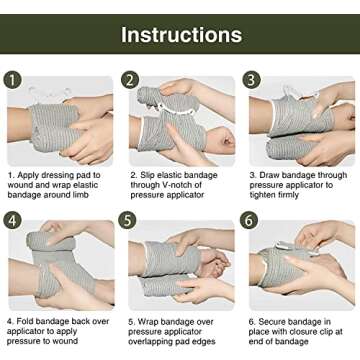 Instructions

1

1. Apply dressing pad to wound and wrap elastic bandage around limb

2

2. Slip elastic bandage through V-notch of pressure applicator

3

3. Draw bandage through pressure applicator to tighten firmly

4

4. Fold bandage back over applicator to apply pressure to wound

5

5. Wrap bandage over pressure applicator overlapping pad edges

6

6. Secure bandage in place with closure clip at end of bandage