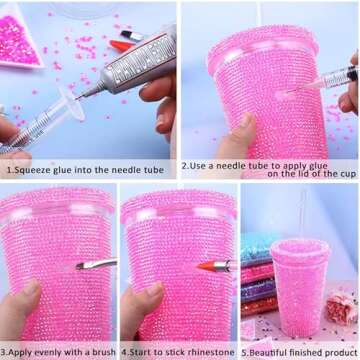 1.Squeeze glue into the needle tube

2.Use a needle tube to apply glue on the lid of the cup

3.Apply evenly with a brush

4.Start to stick rhinestone

5.Beautiful finished product