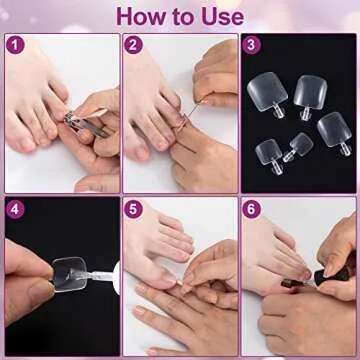 How to Use

1

2

3

4

5

6