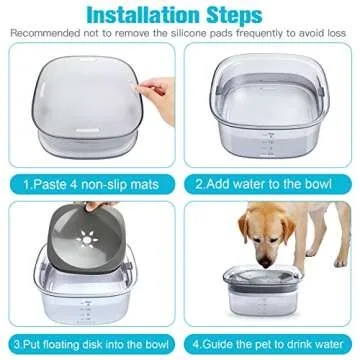 Installation Steps

Recommended not to remove the silicone pads frequently to avoid loss

1.Paste 4 non-slip mats

2.Add water to the bowl

3.Put floating disk into the bowl

4.Guide the pet to drink water