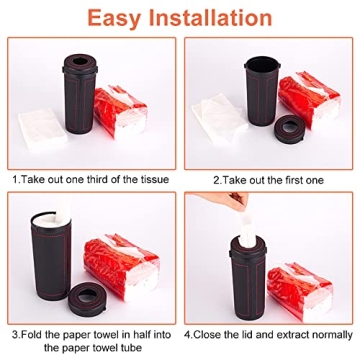 Easy Installation

1.Take out one third of the tissue

2.Take out the first one

3.Fold the paper towel in half into the paper towel tube

4.Close the lid and extract normally