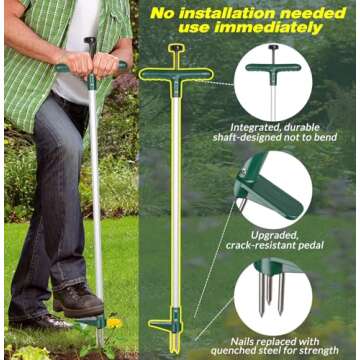 No installation needed use immediately

Integrated, durable shaft-designed not to bend

Upgraded, crack-resistant pedal

Nails replaced with quenched steel for strength