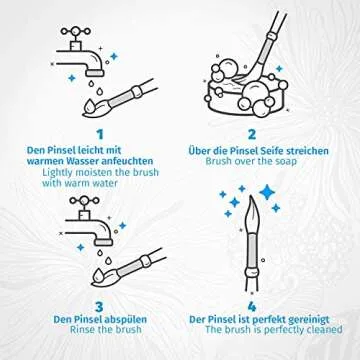 1
Den Pinsel leicht mit warmen Wasser anfeuchten
Lightly moisten the brush with warm water

2
Über die Pinsel Seife streichen
Brush over the soap

3
Den Pinsel abspülen
Rinse the brush

4
Der Pinsel ist perfekt gereinigt
The brush is perfectly cleaned