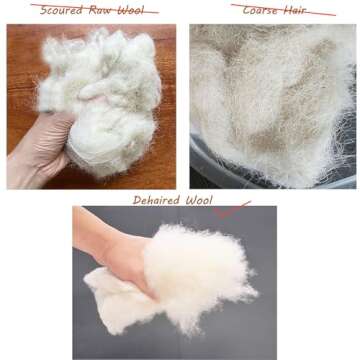 Scoured Raw Wool

Coarse Hair

Dehaired Wool