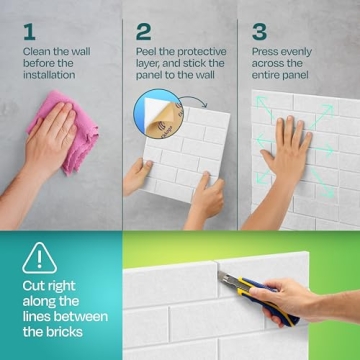 1
Clean the wall before the installation

2
Peel the protective layer, and stick the panel to the wall

3
Press evenly across the entire panel

Cut right along the lines between the bricks