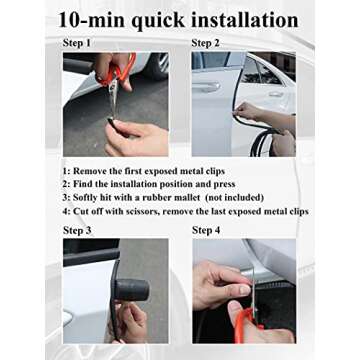 10-min quick installation

Step 1

Step 2

1: Remove the first exposed metal clips
2: Find the installation position and press
3: Softly hit with a rubber mallet (not included)
4: Cut off with scissors, remove the last exposed metal clips

Step 3

Step 4