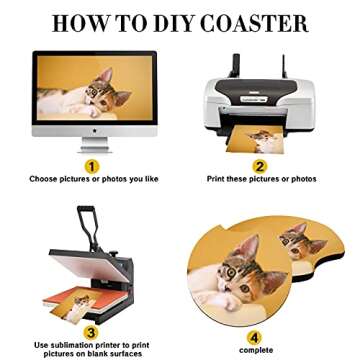 HOW TO DIY COASTER

1
Choose pictures or photos you like

2
Print these pictures or photos

3
Use sublimation printer to print pictures on blank surfaces

4
complete