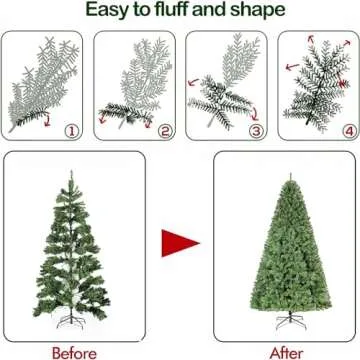 Easy to fluff and shape

1

2

3

4

Before

After