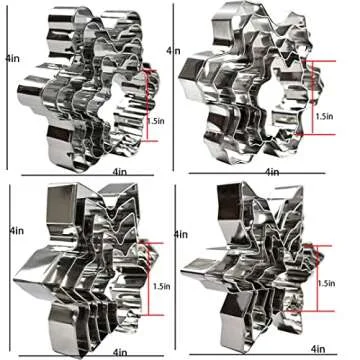 4in
1.5in
4in

4in
1.5in
4in

4in
1.5in
4in

4in
1.5in
4in