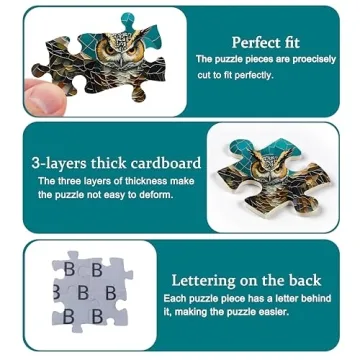 Perfect fit
The puzzle pieces are proecisely cut to fit perfectly.

3-layers thick cardboard
The three layers of thickness make the puzzle not easy to deform.

B B
B B B
B B

Lettering on the back
Each puzzle piece has a letter behind it, making the puzzle easier.