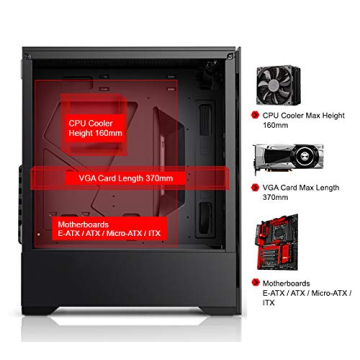 CPU Cooler Height 160mm

VGA Card Length 370mm

Motherboards
E-ATX / ATX / Micro-ATX / ITX

CPU Cooler Max Height 160mm

VGA Card Max Length 370mm

Motherboards E-ATX / ATX / Micro-ATX / ITX