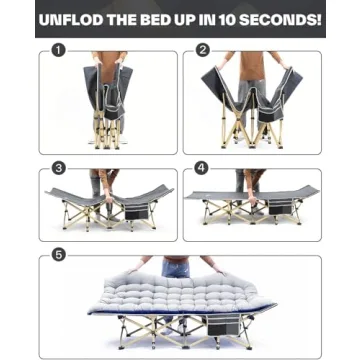 UNFLOD THE BED UP IN 10 SECONDS!

1

2

3

4

5