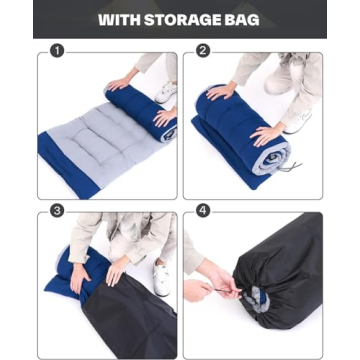 WITH STORAGE BAG

1

2

3

4