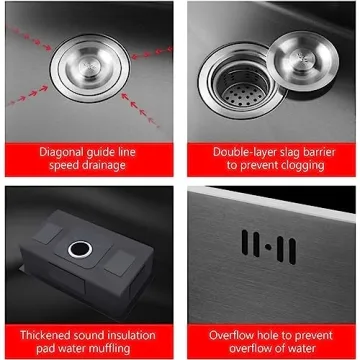 Diagonal guide line speed drainage

Double-layer slag barrier to prevent clogging

Thickened sound insulation pad water muffling

Overflow hole to prevent overflow of water