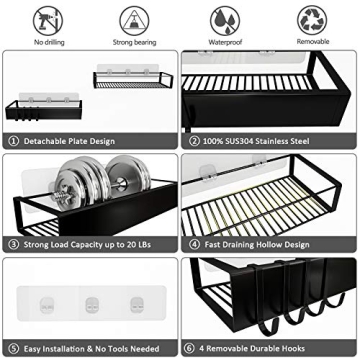 No drilling

Strong bearing

Waterproof

Removable

① Detachable Plate Design

② 100% SUS304 Stainless Steel

③ Strong Load Capacity up to 20 LBs

④ Fast Draining Hollow Design

⑤ Easy Installation & No Tools Needed

⑥ 4 Removable Durable Hooks