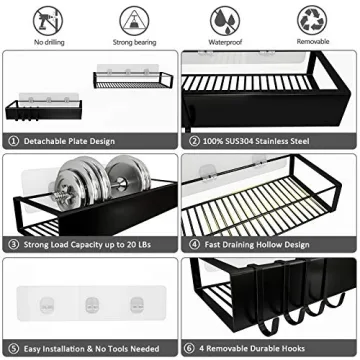 No drilling

Strong bearing

Waterproof

Removable

① Detachable Plate Design

② 100% SUS304 Stainless Steel

③ Strong Load Capacity up to 20 LBs

④ Fast Draining Hollow Design

⑤ Easy Installation & No Tools Needed

⑥ 4 Removable Durable Hooks