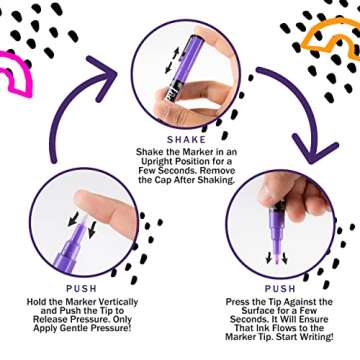 SHAKE
Shake the Marker in an Upright Position for a Few Seconds. Remove the Cap After Shaking.

PUSH
Hold the Marker Vertically and Push the Tip to Release Pressure. Only Apply Gentle Pressure!

PUSH
Press the Tip Against the Surface for a Few Seconds. It Will Ensure That Ink Flows to the Marker Tip. Start Writing!