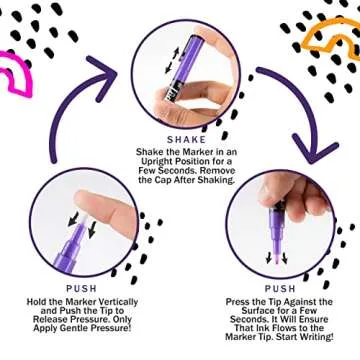 SHAKE
Shake the Marker in an Upright Position for a Few Seconds. Remove the Cap After Shaking.

PUSH
Hold the Marker Vertically and Push the Tip to Release Pressure. Only Apply Gentle Pressure!

PUSH
Press the Tip Against the Surface for a Few Seconds. It Will Ensure That Ink Flows to the Marker Tip. Start Writing!