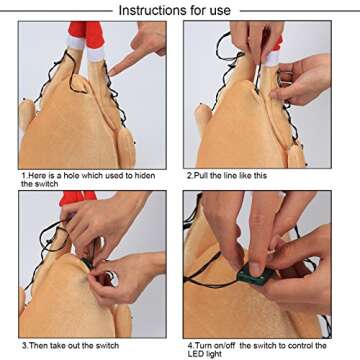 Instructions for use

1.Here is a hole which used to hiden the switch

2.Pull the line like this

3.Then take out the switch

4.Turn on/off the switch to control the LED light