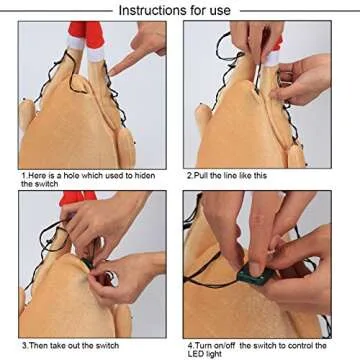 Instructions for use

1.Here is a hole which used to hiden the switch

2.Pull the line like this

3.Then take out the switch

4.Turn on/off the switch to control the LED light