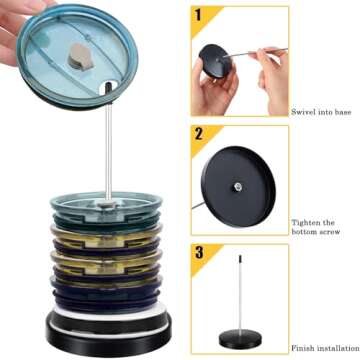 1

Swivel into base

2

Tighten the bottom screw

3

Finish installation